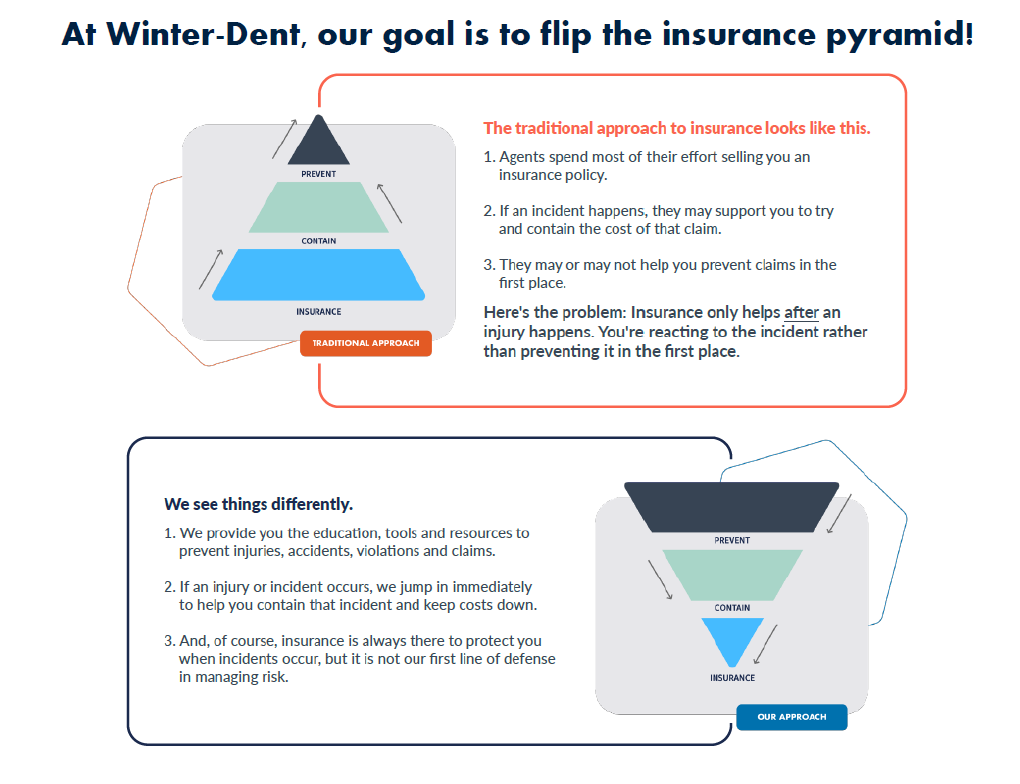 At Winter-Dent, our goal is to flip the insurance pyramid!

PREVENT

CONTAIN

INSURANCE

TRADITIONAL APPROACH

The traditional approach to insurance looks like this.

1. Agents spend most of their effort selling you an insurance policy.

2. If an incident happens, they may support you to try and contain the cost of that claim.

3. They may or may not help you prevent claims in the first place.

Here's the problem: Insurance only helps after an injury happens. You're reacting to the incident rather than preventing it in the first place.

We see things differently.

1. We provide you the education, tools and resources to prevent injuries, accidents, violations and claims.

2. If an injury or incident occurs, we jump in immediately to help you contain that incident and keep costs down.

3. And, of course, insurance is always there to protect you when incidents occur, but it is not our first line of defense in managing risk.

PREVENT

CONTAIN

INSURANCE

OUR APPROACH